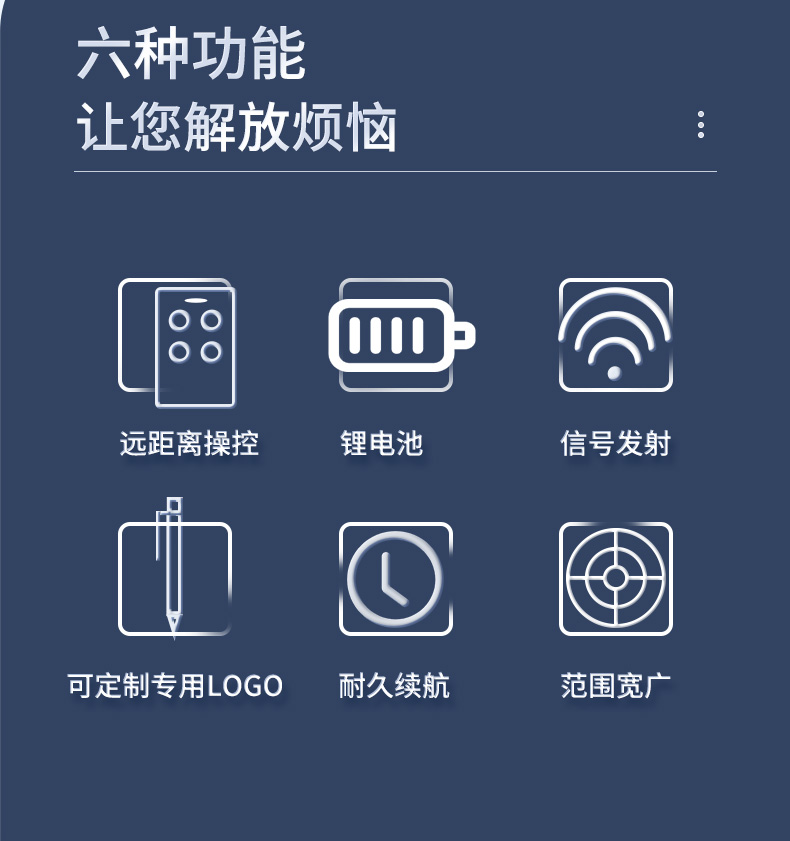 六种功能
让您解放烦恼

远距离操控

锂电池

信号发射

可定制专用LOGO

耐久续航

范围宽广